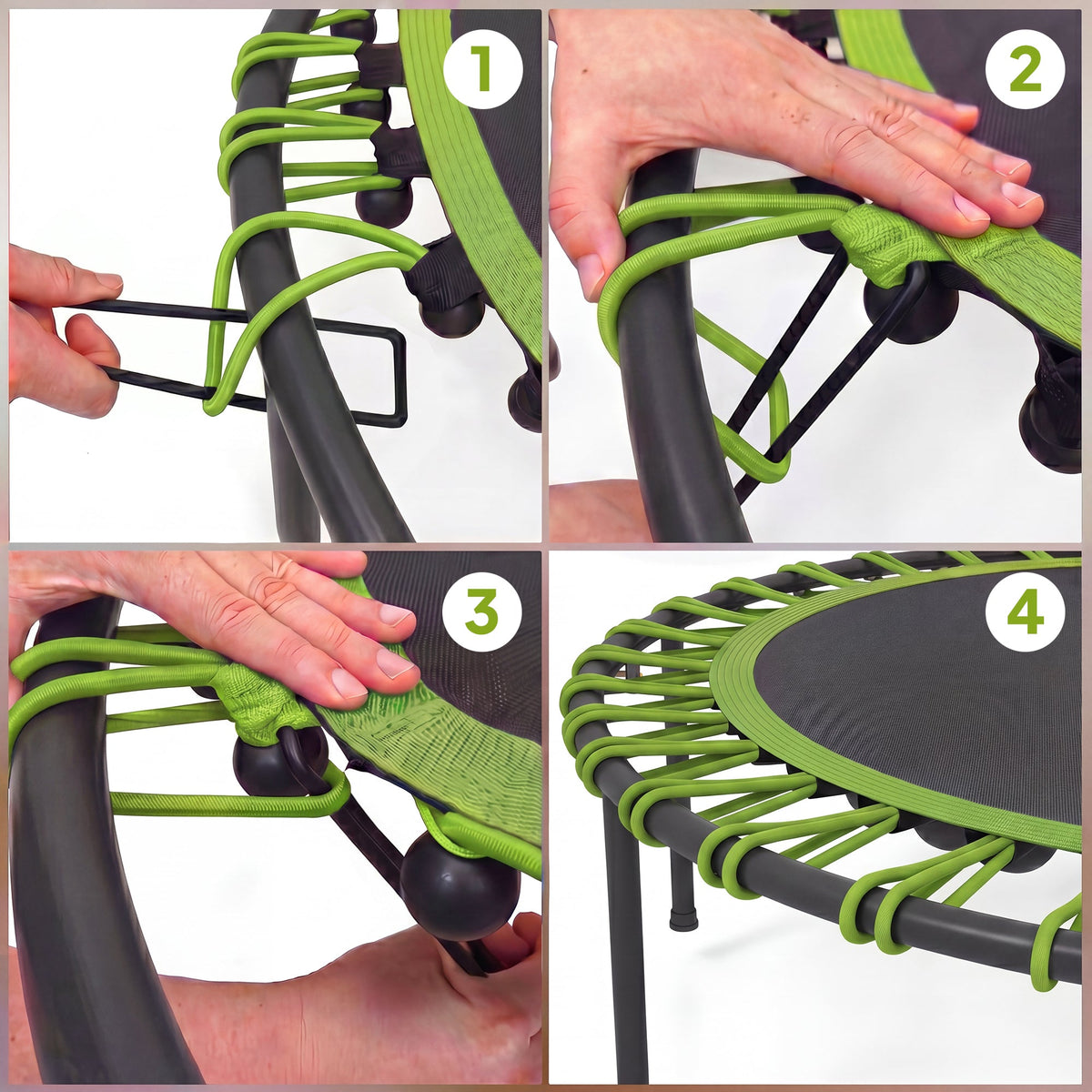 1

2

3

4